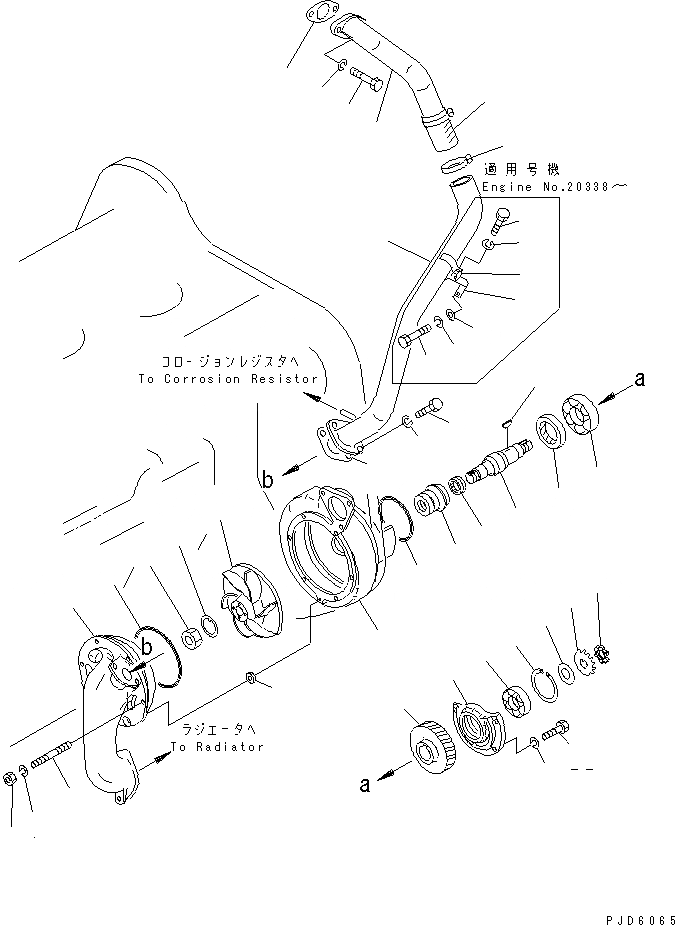 適用号機
Engine No.20338～

コロージョンレジスタへ
To Corrosion Resistor

a

b

b

ラジエータへ
To Radiator

a

PJD6065