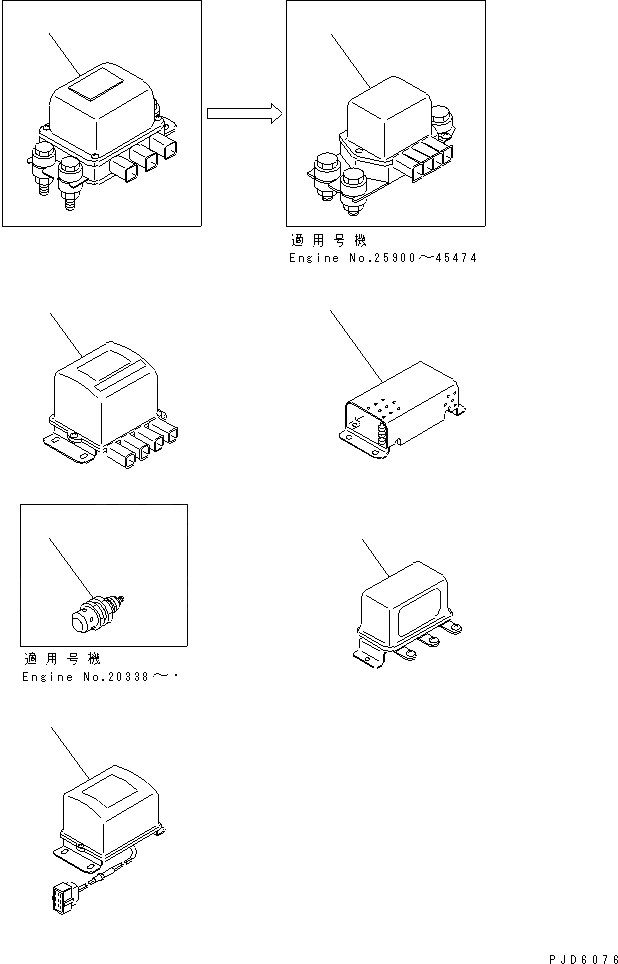 適用号機
Engine No.25900～45474

適用号機
Engine No.20338～・

PJD6076