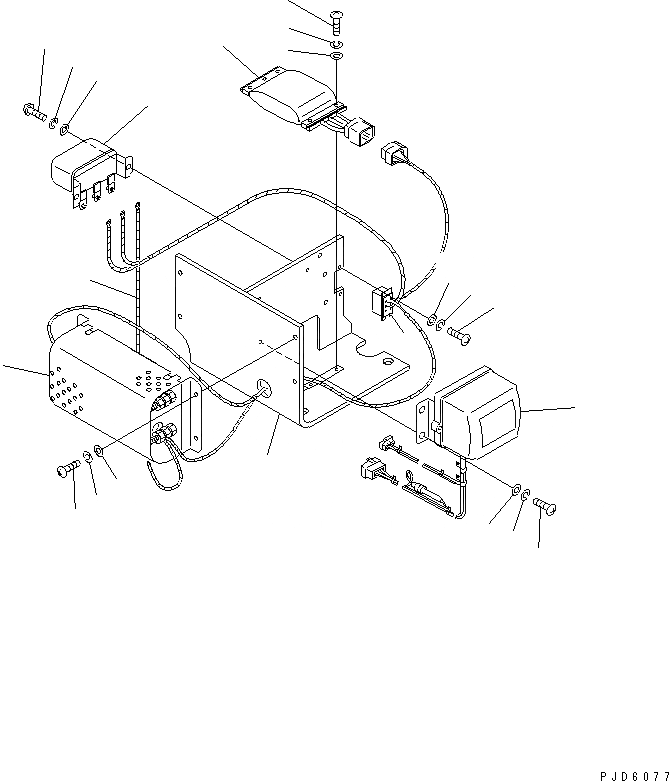 PJD6077