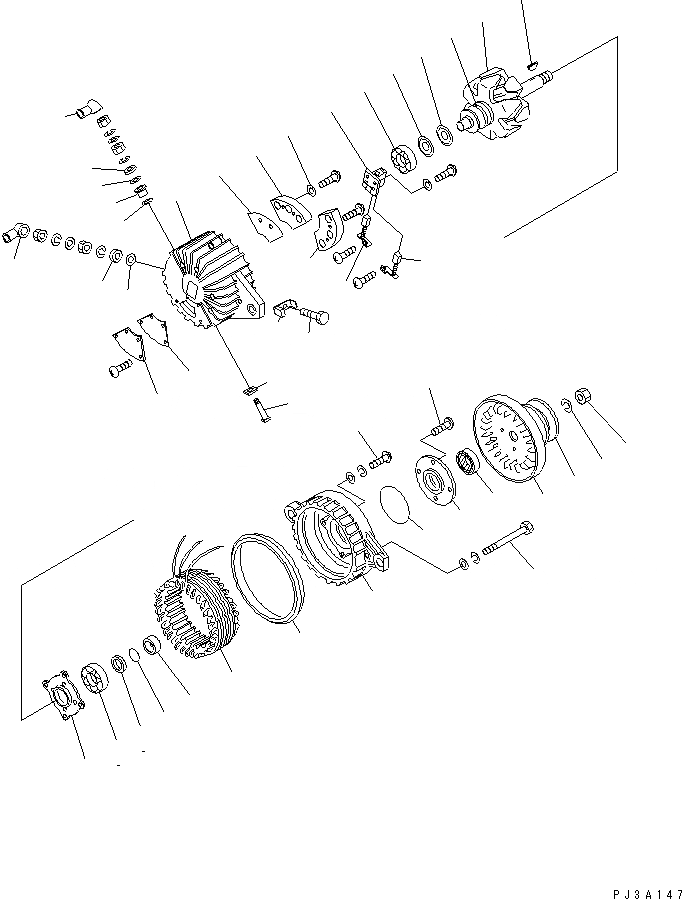 PJ3A147