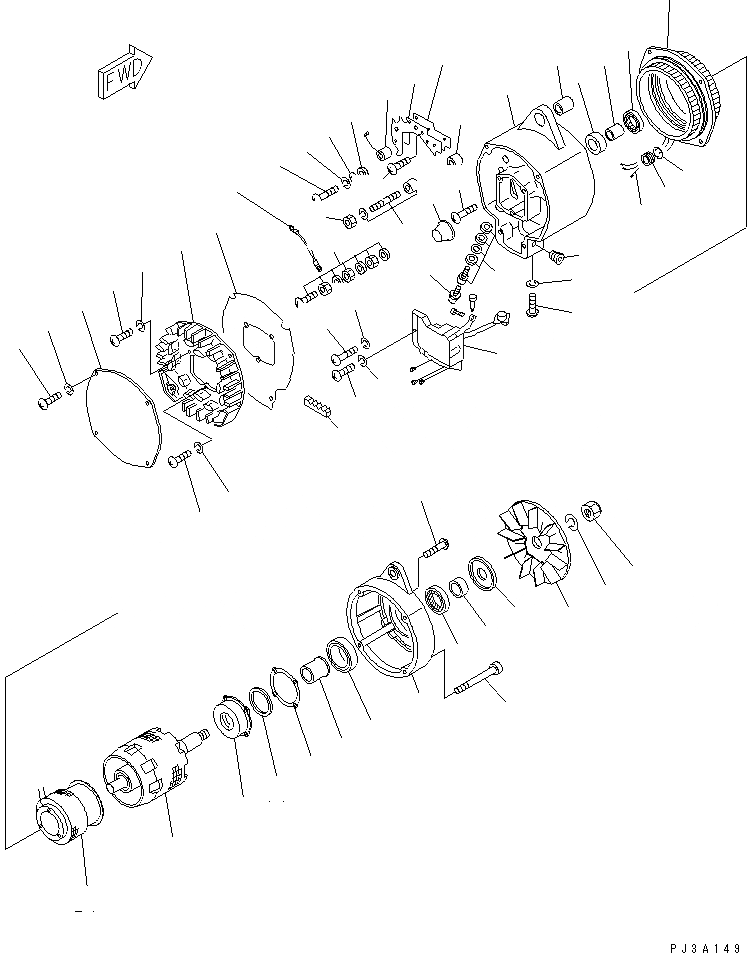 FWD

PJ3A149