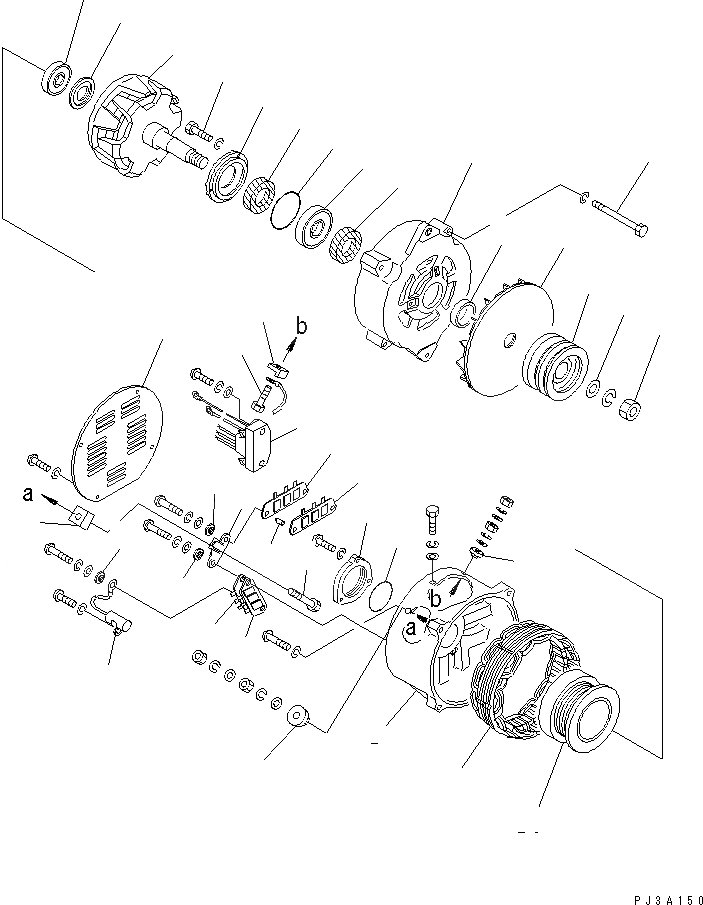 b
a
a
b
PJ3A150