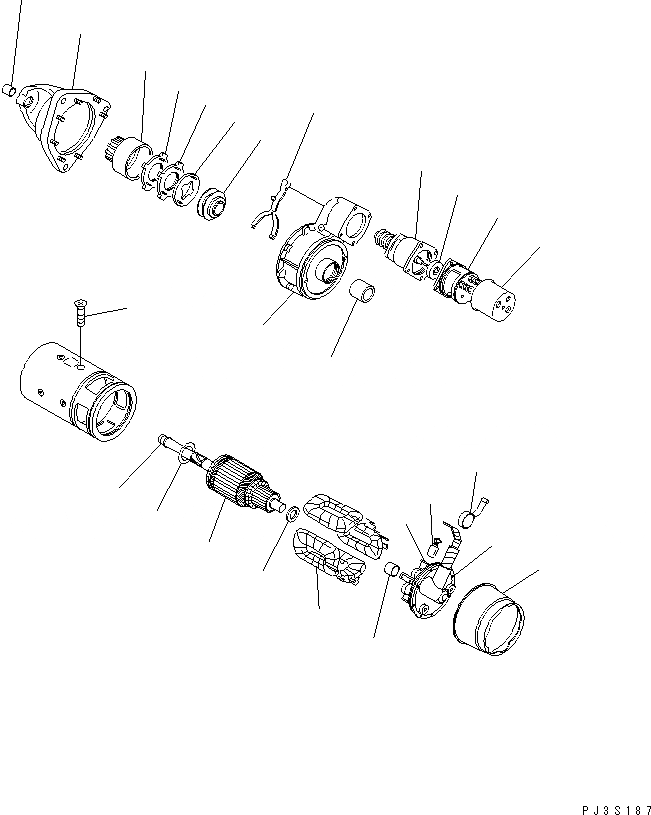 PJ3S187