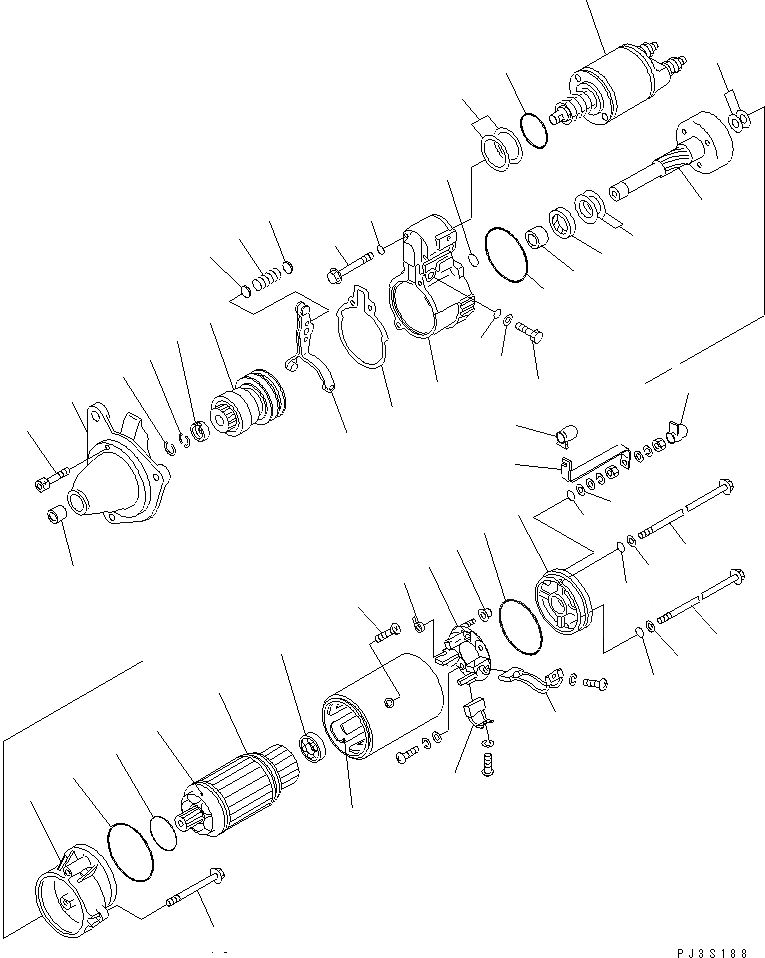 PJ3S188