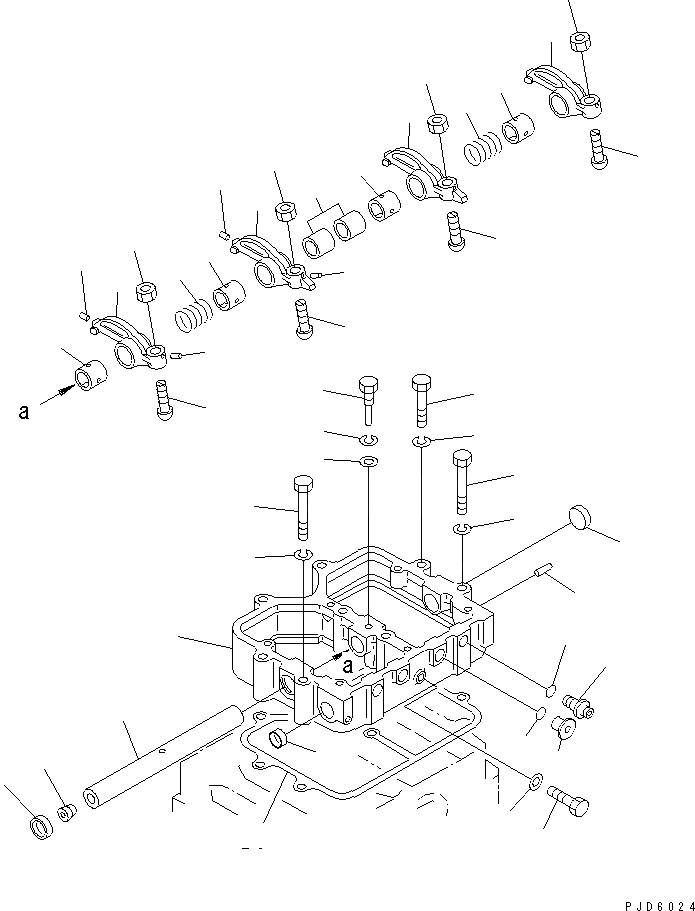 a

a

PJD6024