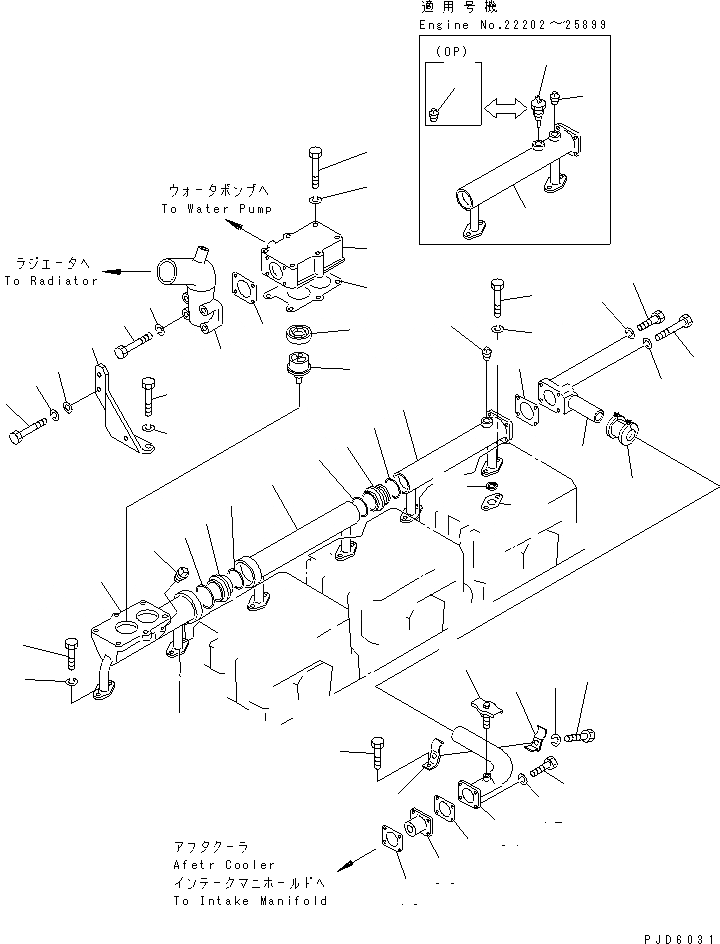 適用号機
Engine No.22202～25899

(OP)

ウォータポンプへ
To Water Pump

ラジエータへ
To Radiator

アフタクーラ
Afetr Cooler
インテークマニホールドへ
To Intake Manifold

PJD6031