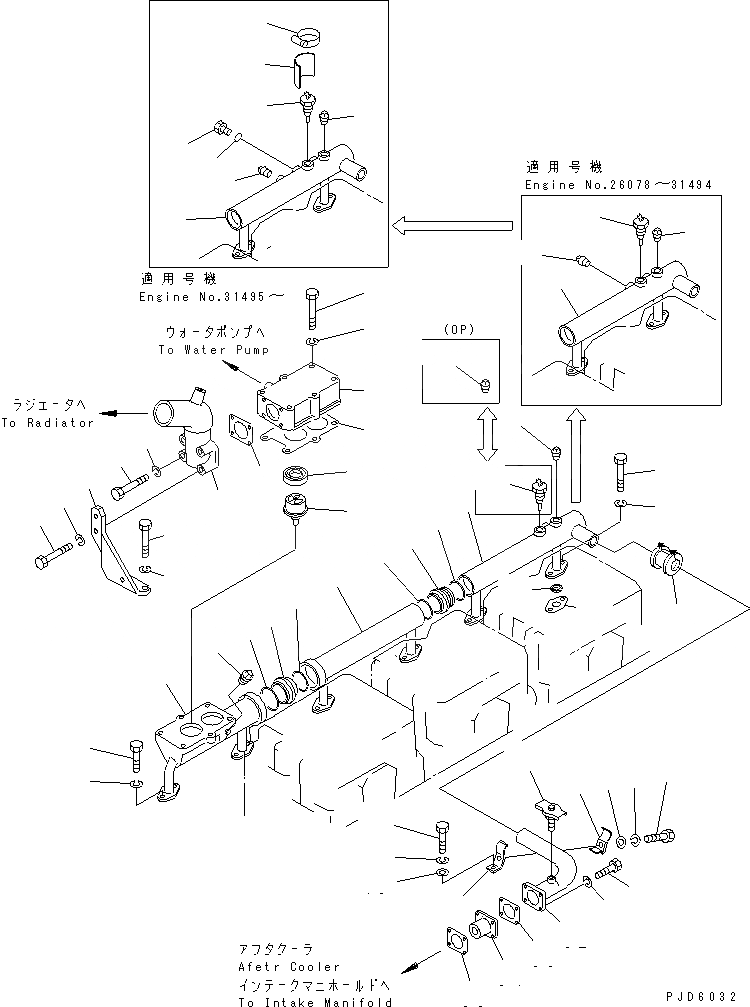 適用号機
Engine No.26078～31494

適用号機
Engine No.31495～

ウォータポンプへ
To Water Pump

(OP)

ラジエータへ
To Radiator

アフタクーラ
Afetr Cooler
インテークマニホールドへ
To Intake Manifold

PJD6032