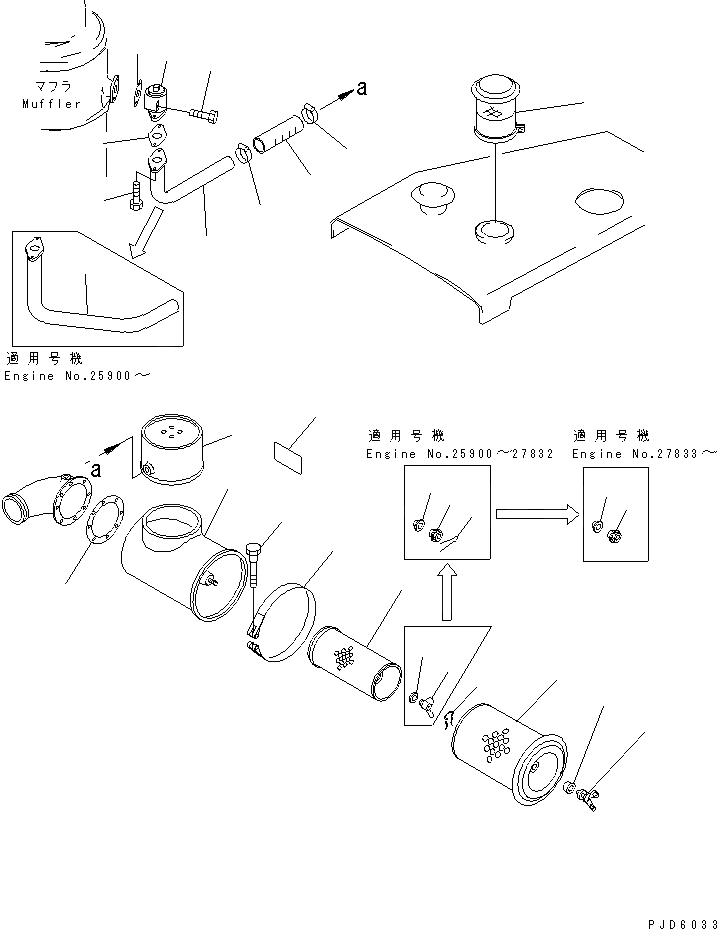 マフラ
Muffler

a

適用号機
Engine No.25900～

a

適用号機
Engine No.25900～27832

適用号機
Engine No.27833～

PJD6033