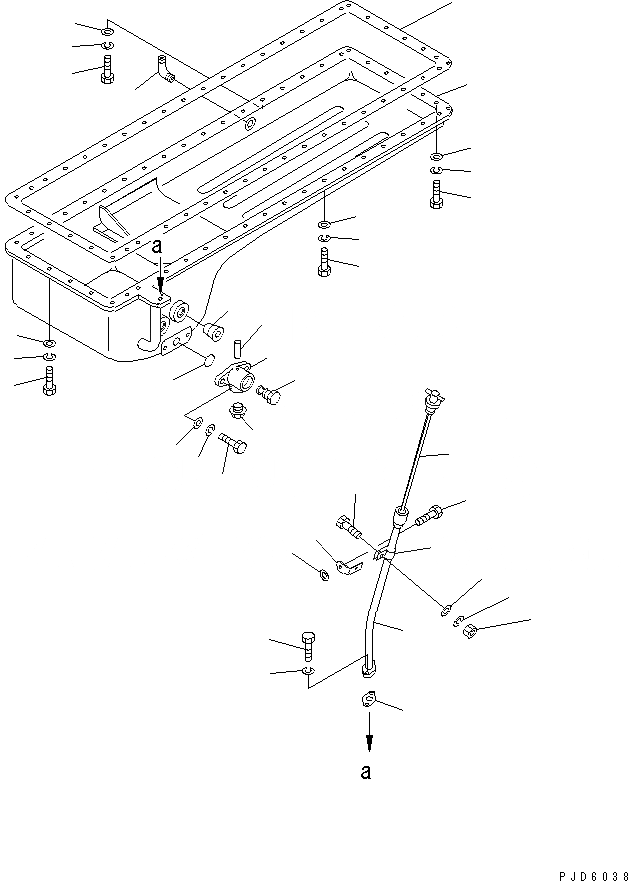 a

a

PJD6038