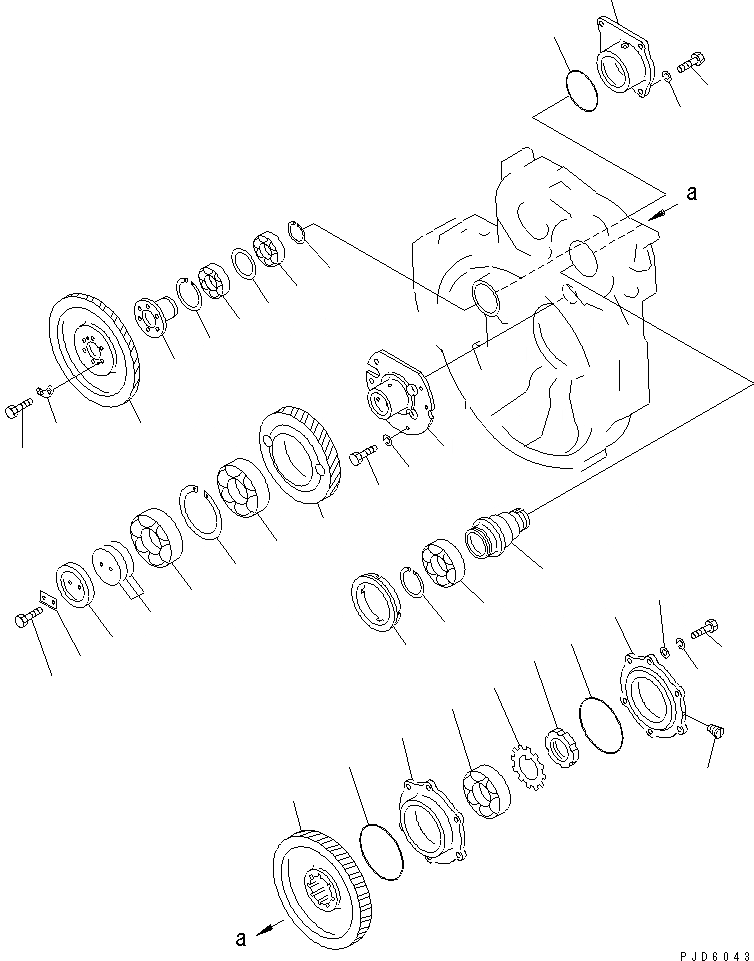 a

a

PJD6043