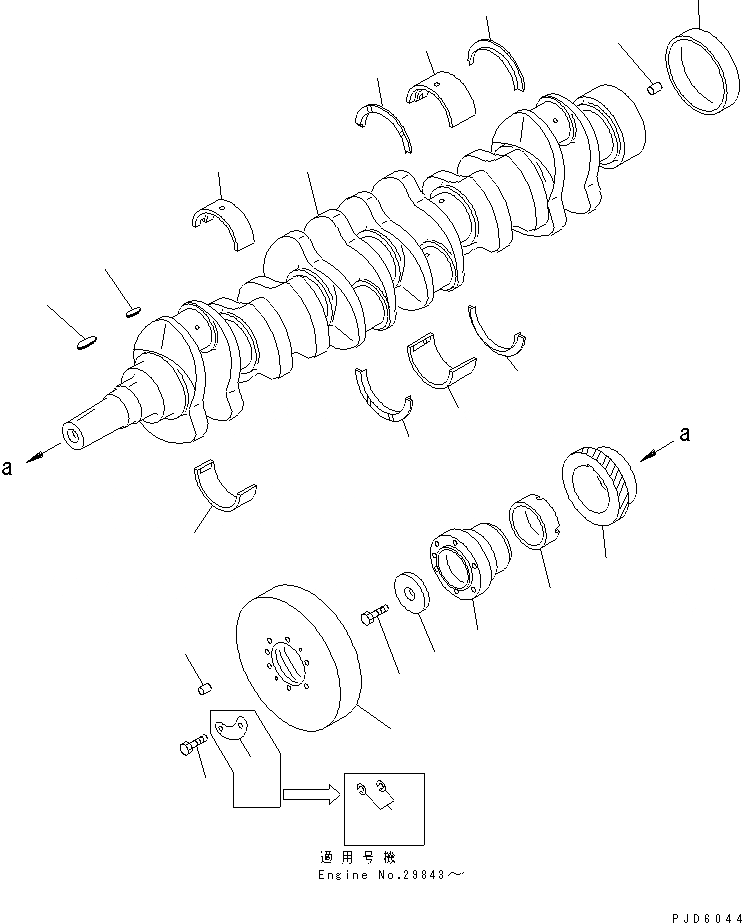 a

a

適用号機
Engine No.29843～

PJD6044