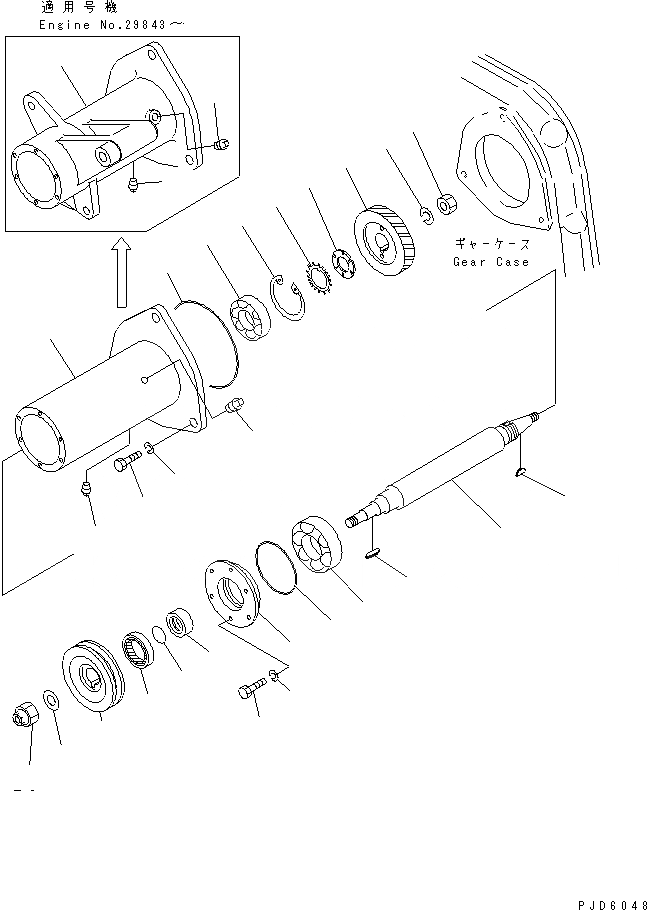 適用号機
Engine No.29843～

ギャーケース
Gear Case

PJD6048