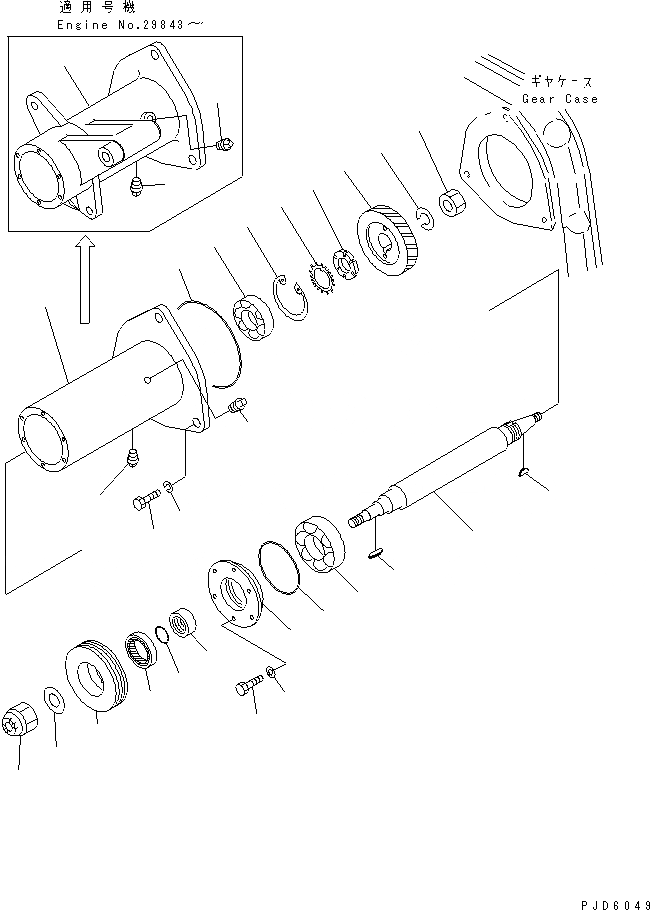 適用号機
Engine No.29843～

ギヤケース
Gear Case

PJD6049