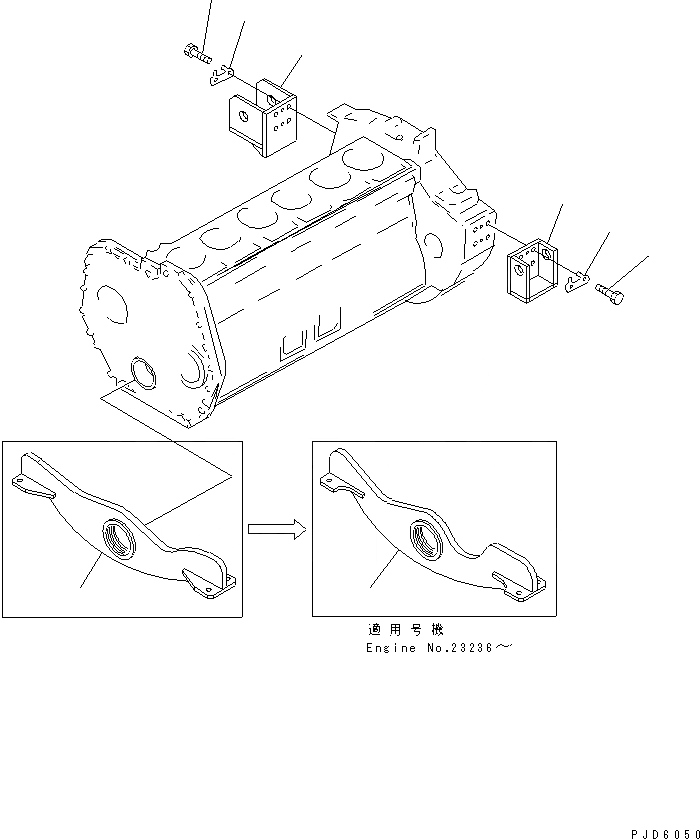 適用号機
Engine No.23236～

PJD6050