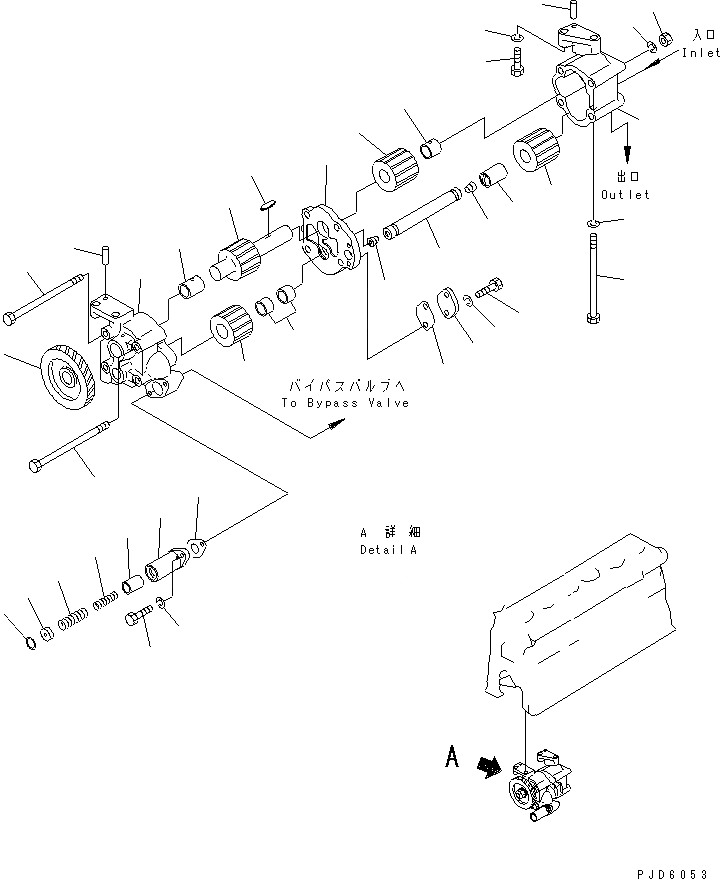 入口
Inlet

出口
Outlet

バイパスバルブへ
To Bypass Valve

A 詳細
Detail A

A

PJD6053