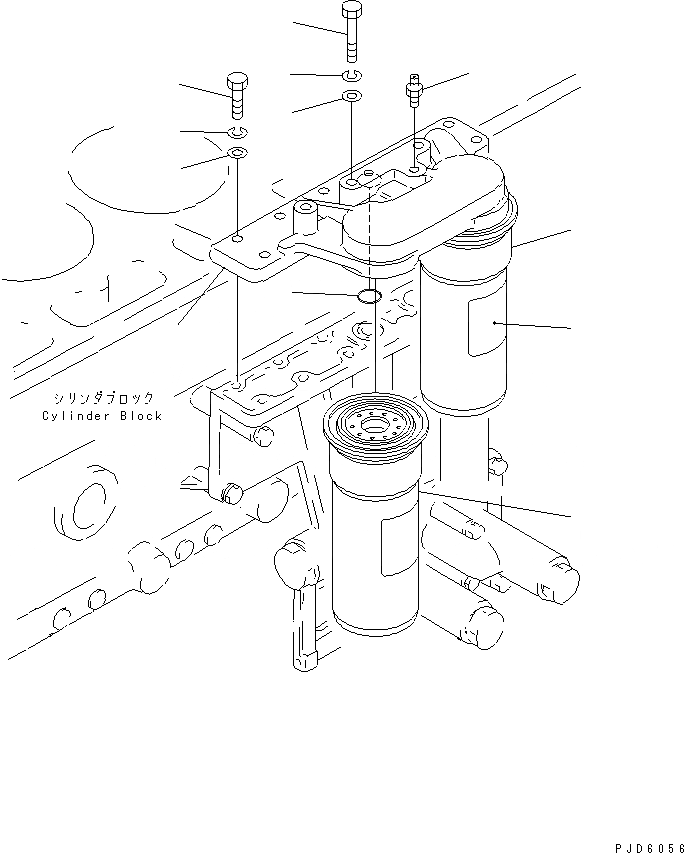 シリンダブロック
Cylinder Block

PJD6056