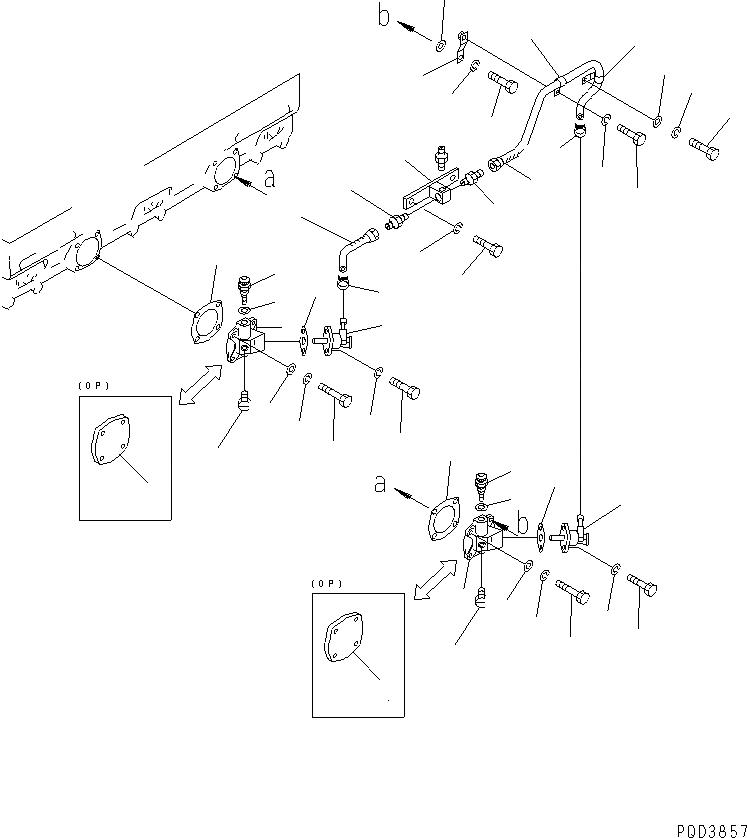 b

a

(OP)

a

b

(OP)

PDD3857