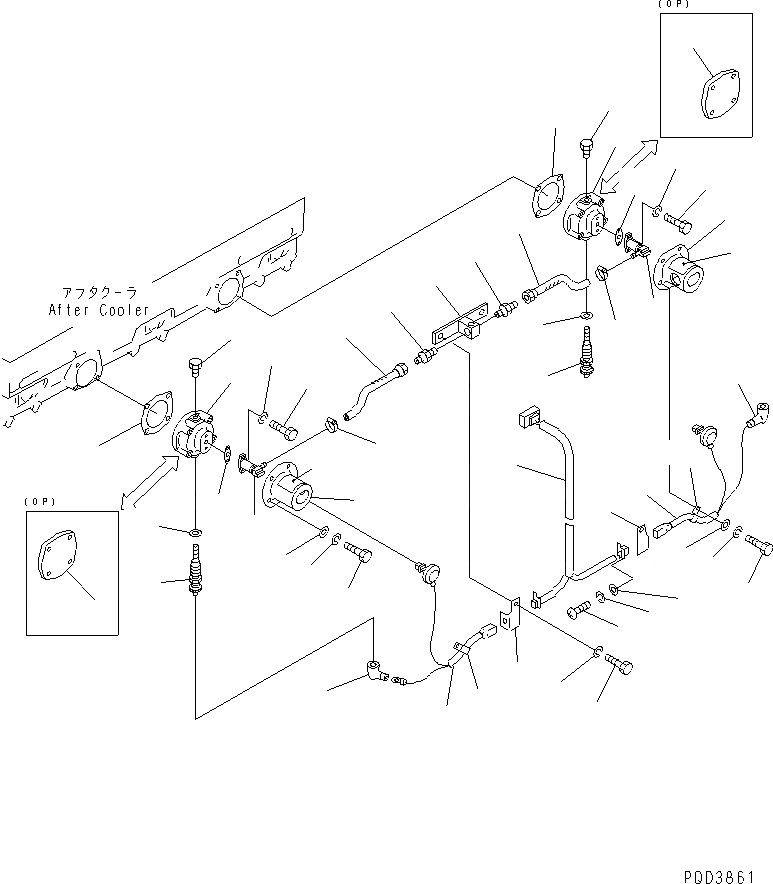 (OP)

アフタクーラ
After Cooler

(OP)

PQD3861