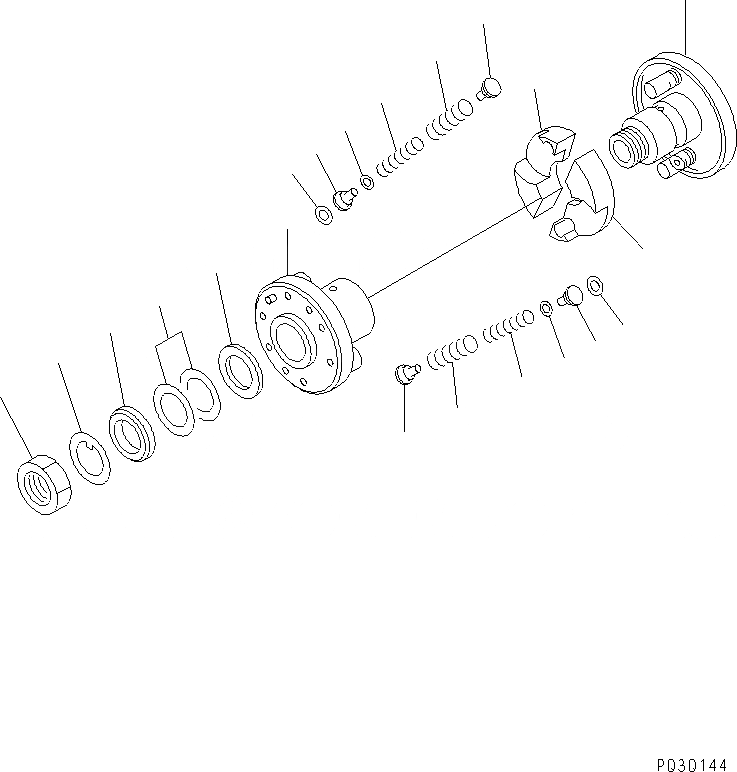 PQ30144