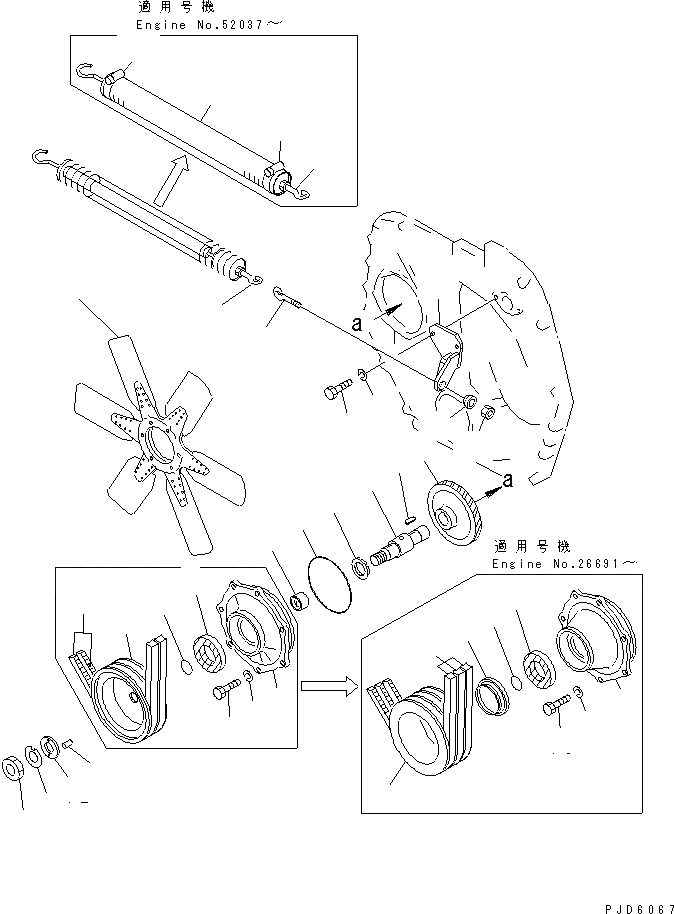 適用号機
Engine No.52037～

a

a

適用号機
Engine No.26691～

PJD6067