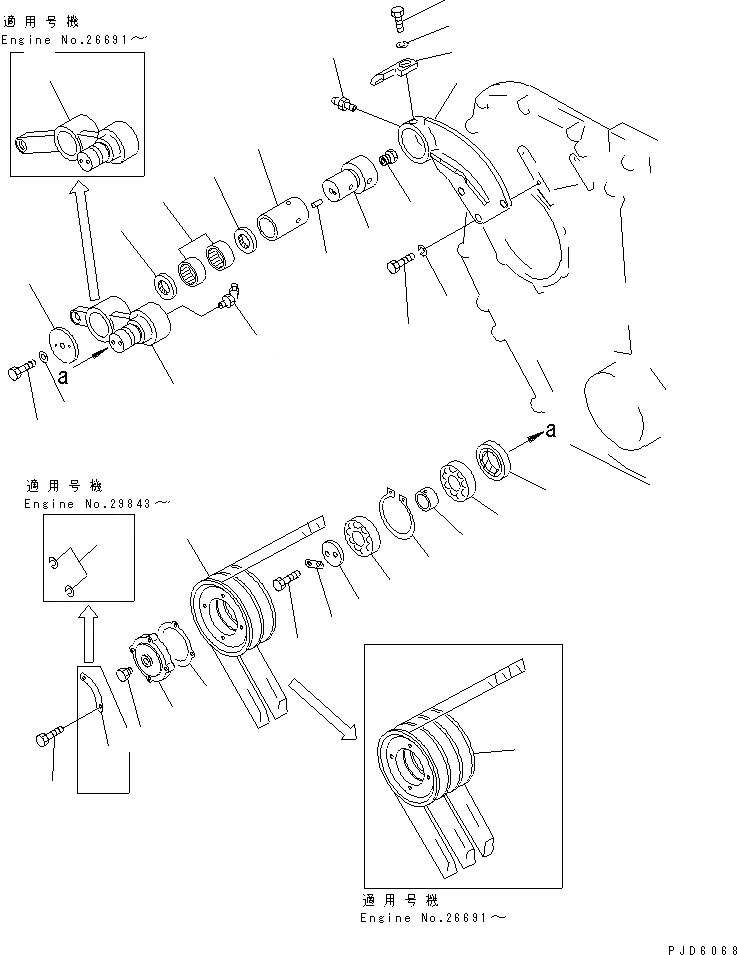 適用号機
Engine No.26691～

a

a

適用号機
Engine No.29843～

適用号機
Engine No.26691～

PJD6068