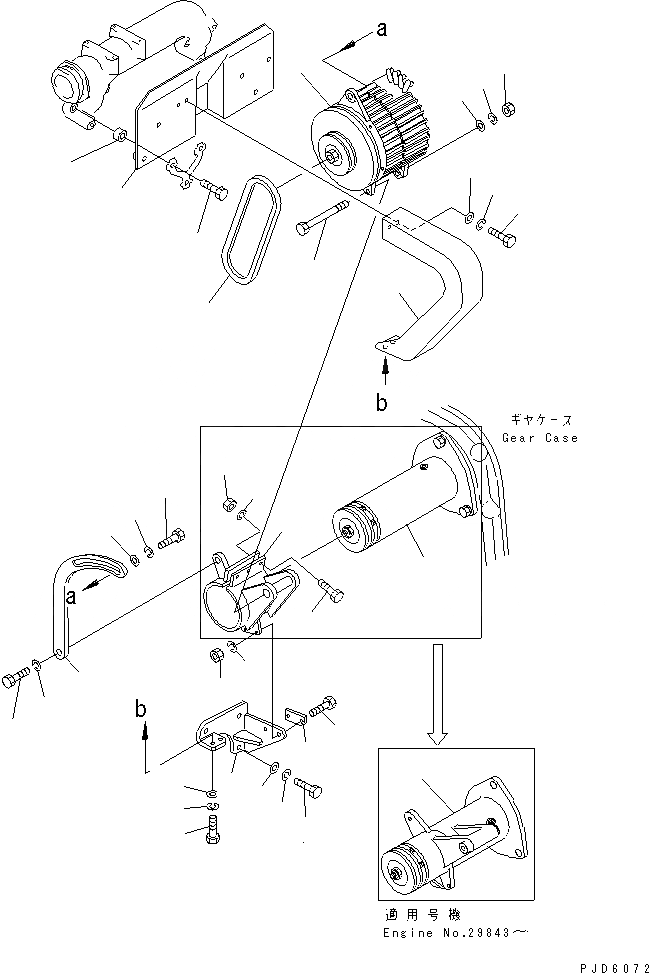 a

b

ギヤケース
Gear Case

a

b

適用号機
Engine No.29843～

PJD6072