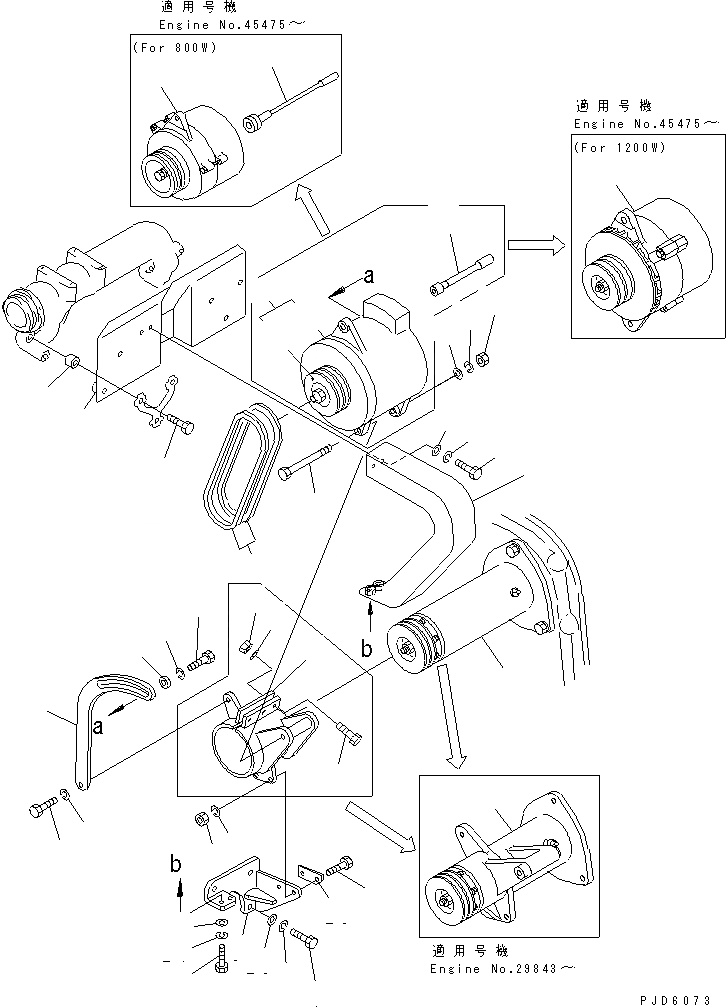 適用号機
Engine No.45475～
(For 800W)

適用号機
Engine No.45475～
(For 1200W)

a

b

a

b

適用号機
Engine No.29843～

PJD6073