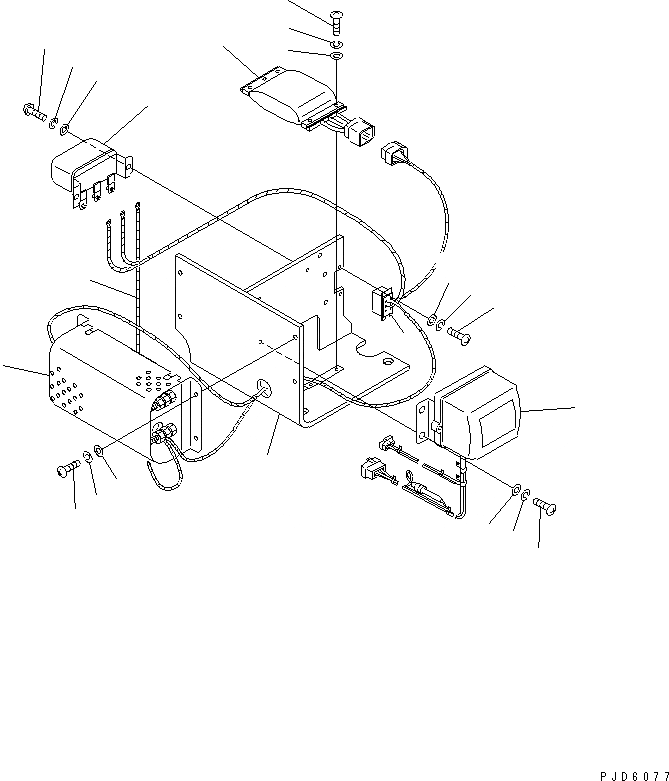 PJD6077