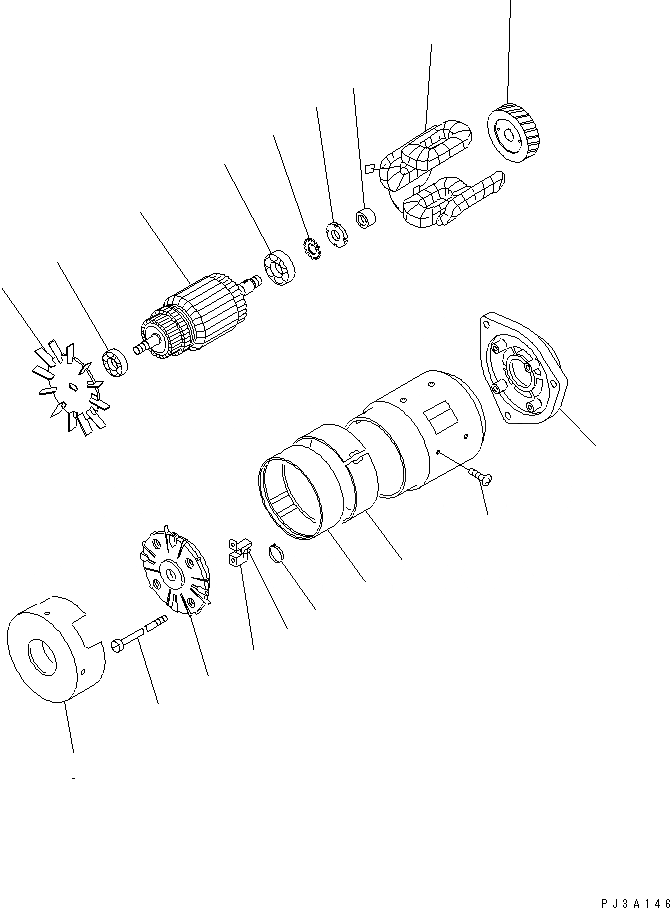 PJ3A146