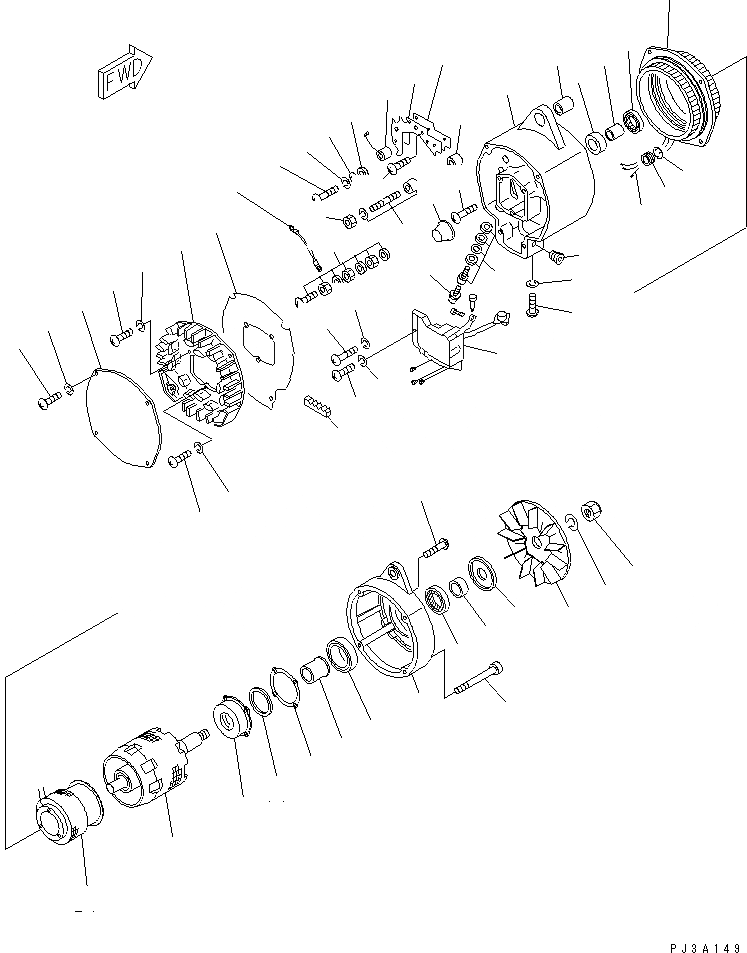 FWD

PJ3A149