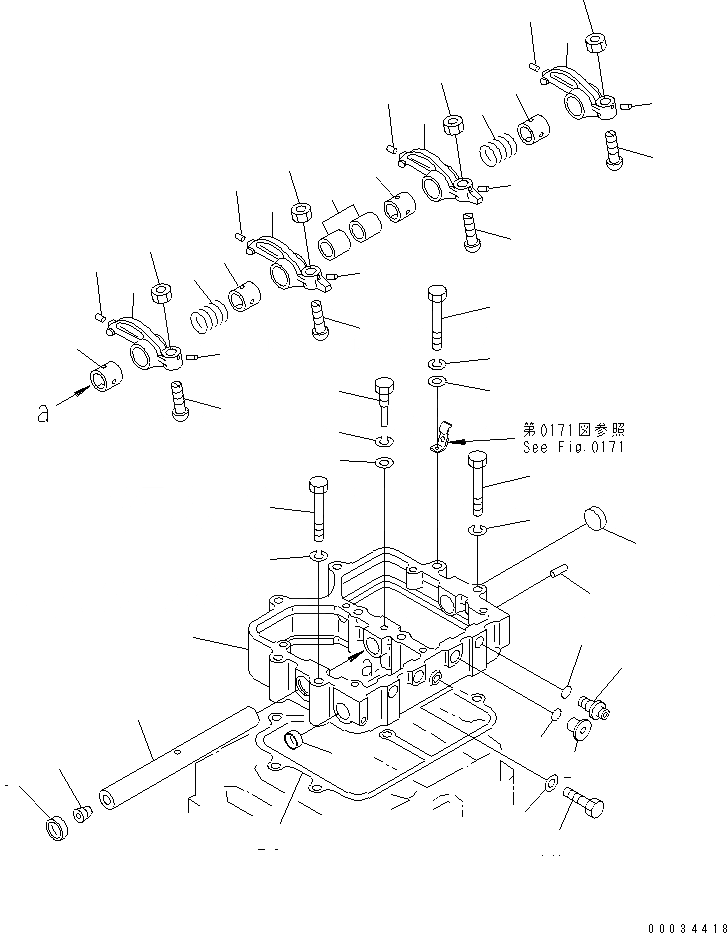 a

第0171図参照
See Fig.0171

a

00034418