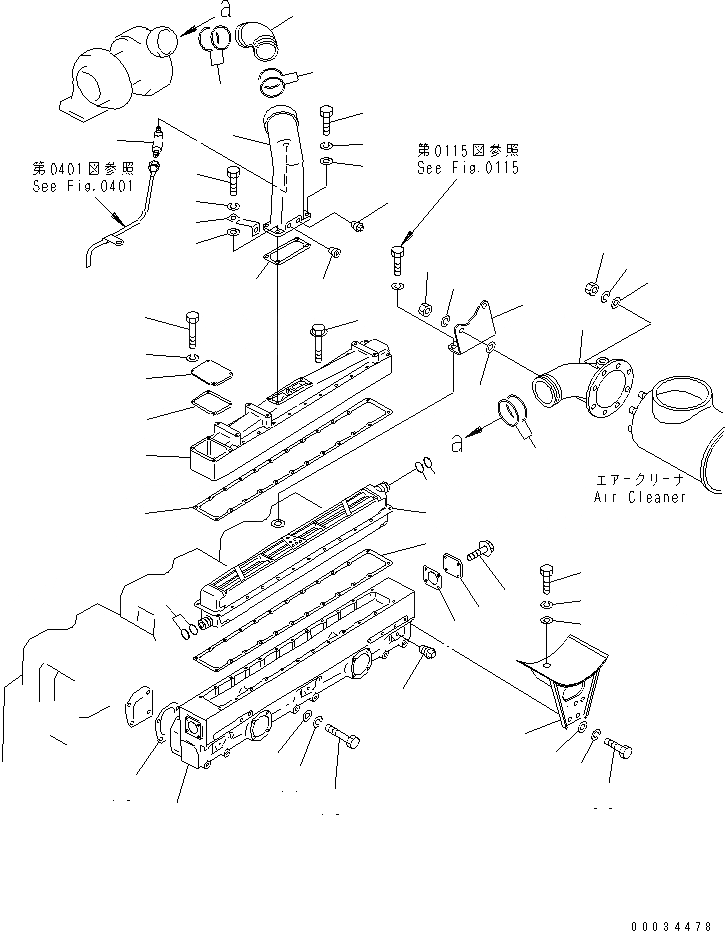 a

第0401図参照
See Fig.0401

第0115図参照
See Fig.0115

a

エアークリーナ
Air Cleaner

00034478