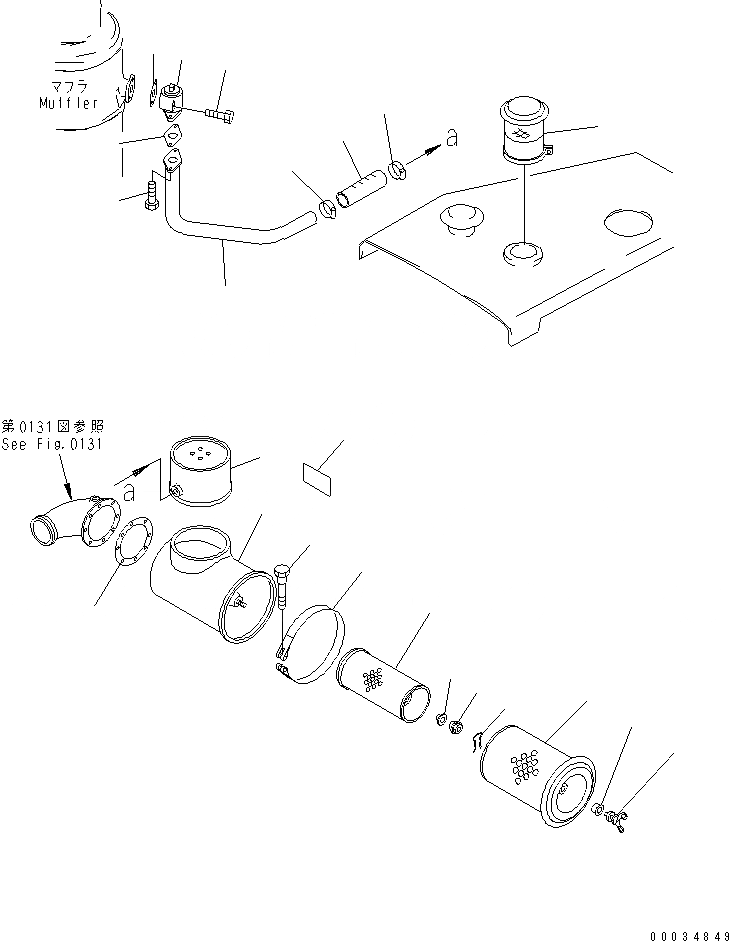 マフラ
Muffler

a

第0131図参照
See Fig.0131

a

00034849