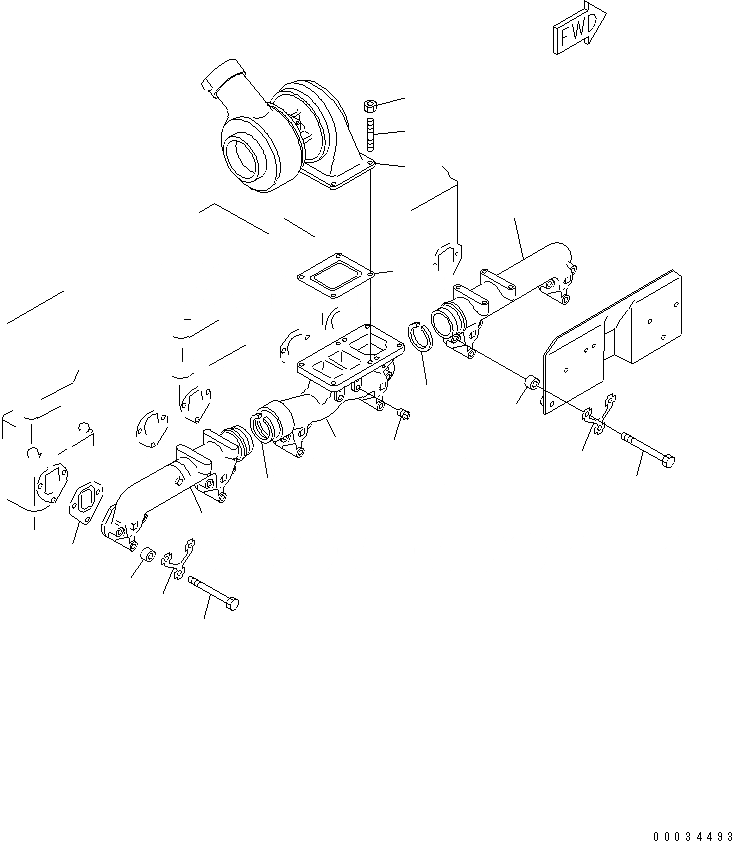 FWD

00034493