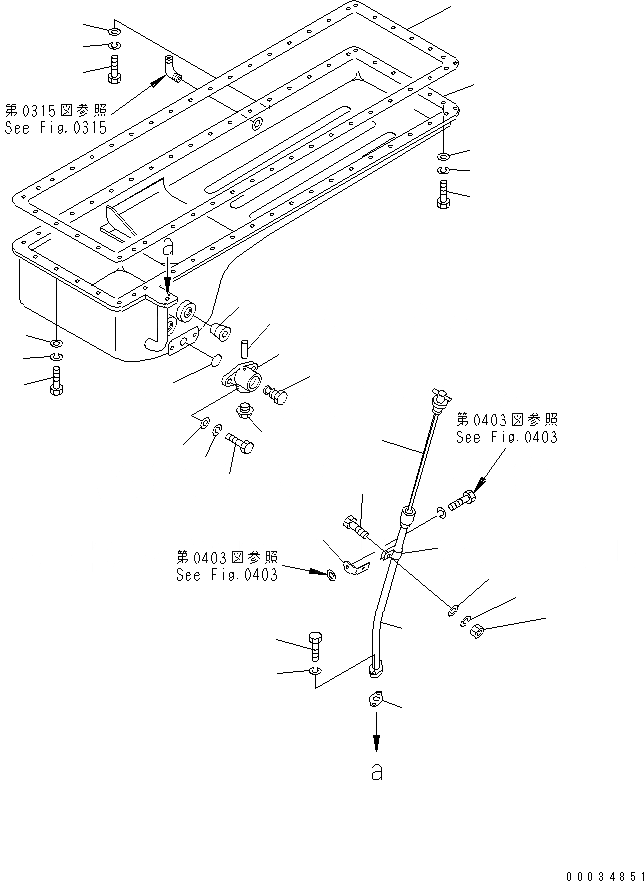 第0315図参照
See Fig.0315

a

第0403図参照
See Fig.0403

第0403図参照
See Fig.0403

a

00034851