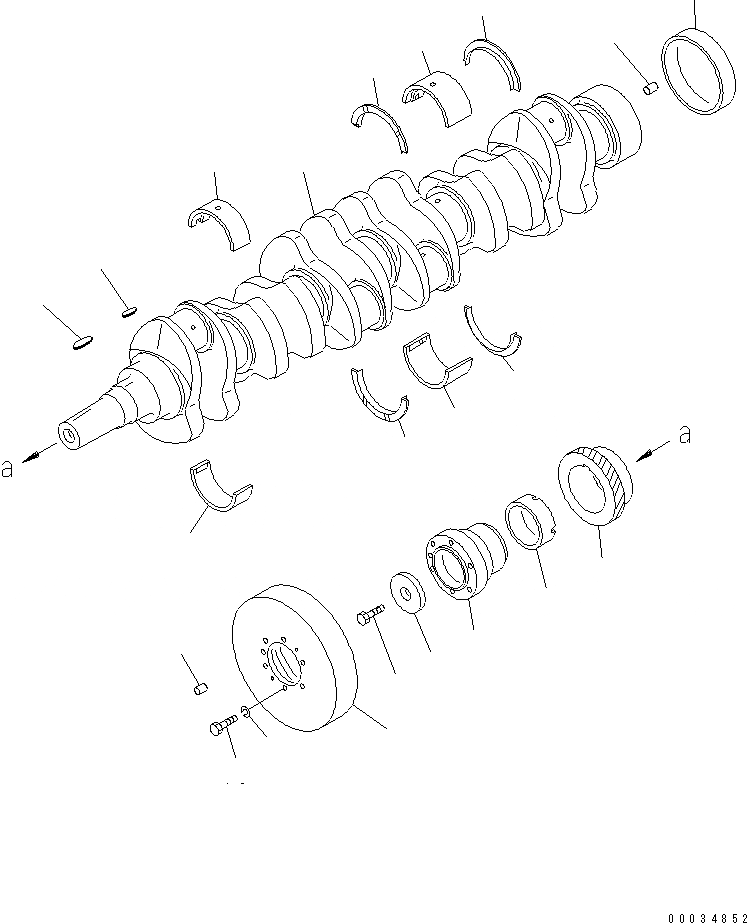 a

a

00034852