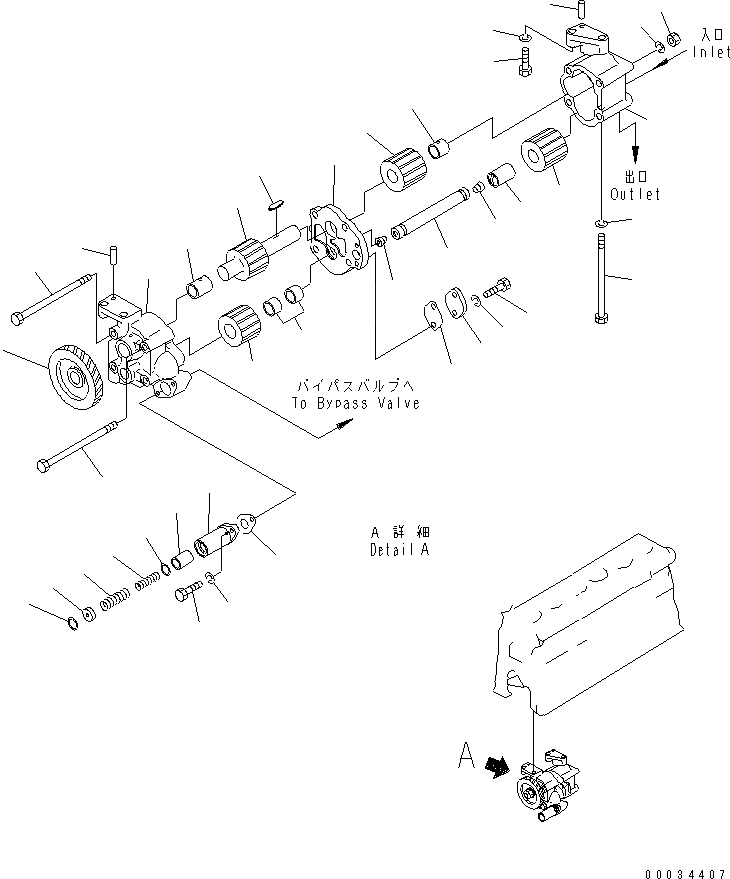 入口
Inlet

出口
Outlet

バイパスバルブへ
To Bypass Valve

A 詳細
Detail A

A

00034407