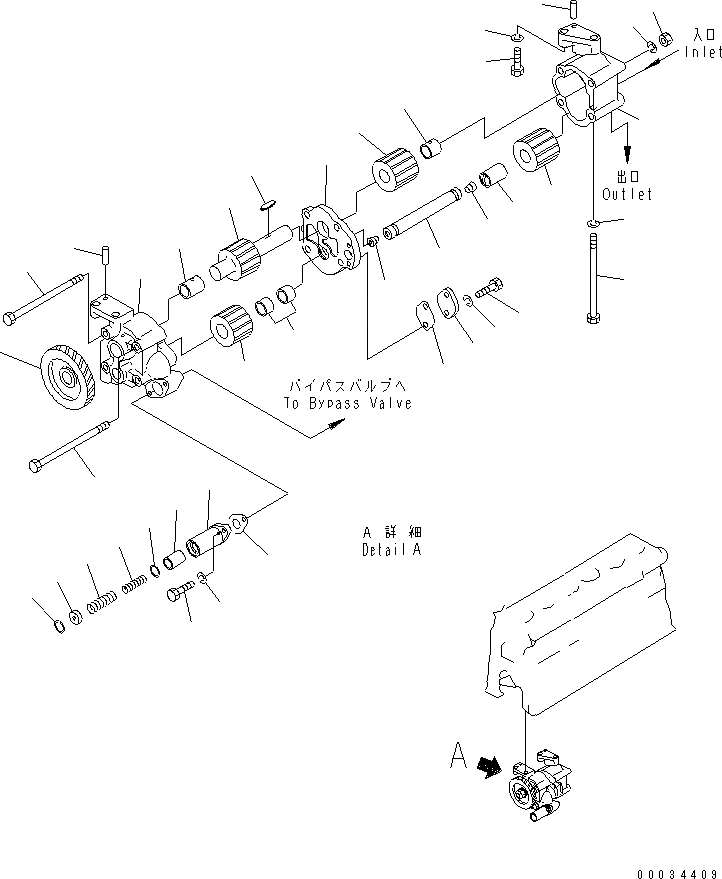 入口
Inlet

出口
Outlet

バイパスバルブへ
To Bypass Valve

A 詳細
Detail A

A

00034409