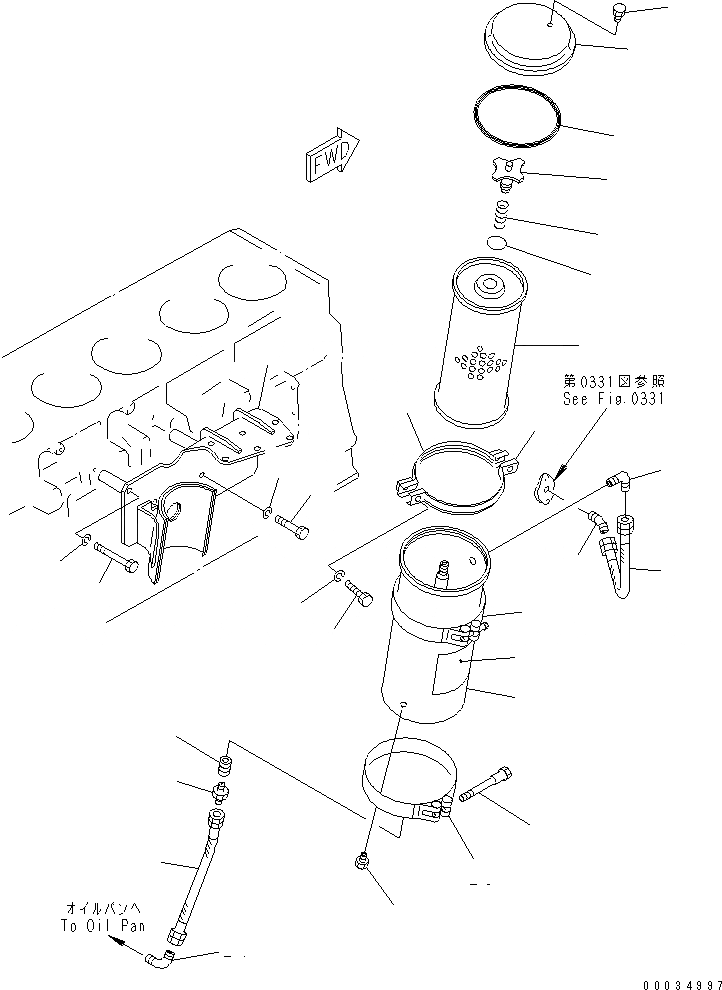 FWD

第0331図参照
See Fig.0331

オイルパンへ
To Oil Pan

00034997