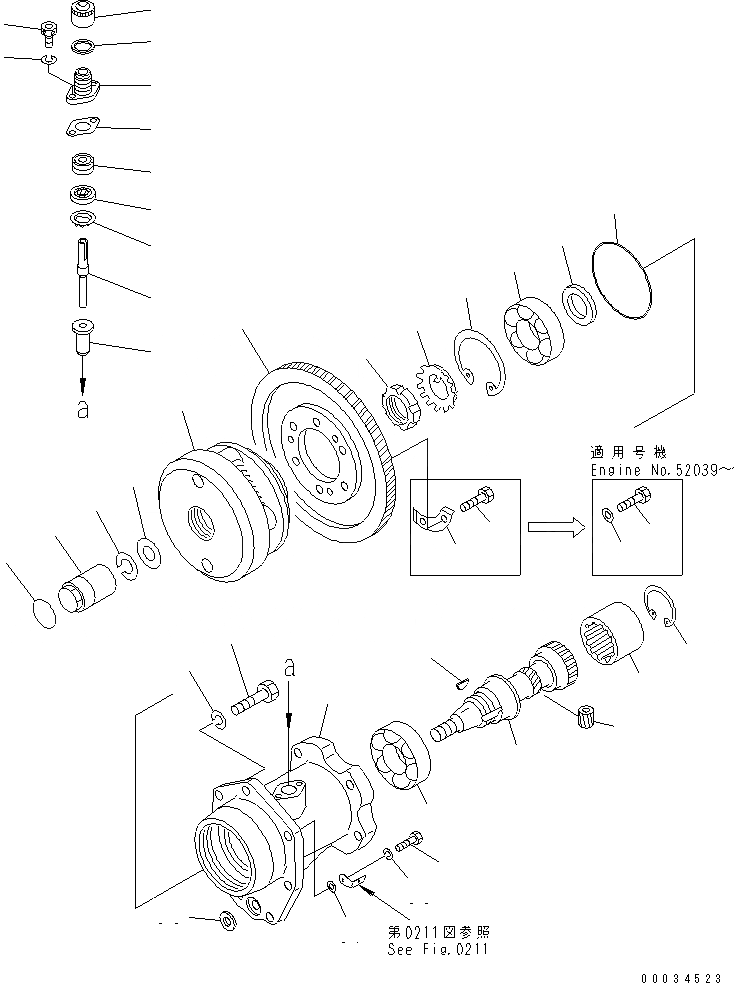 a

適用号機
Engine No.52039~

a

第0211図参照
See Fig.0211

00034523