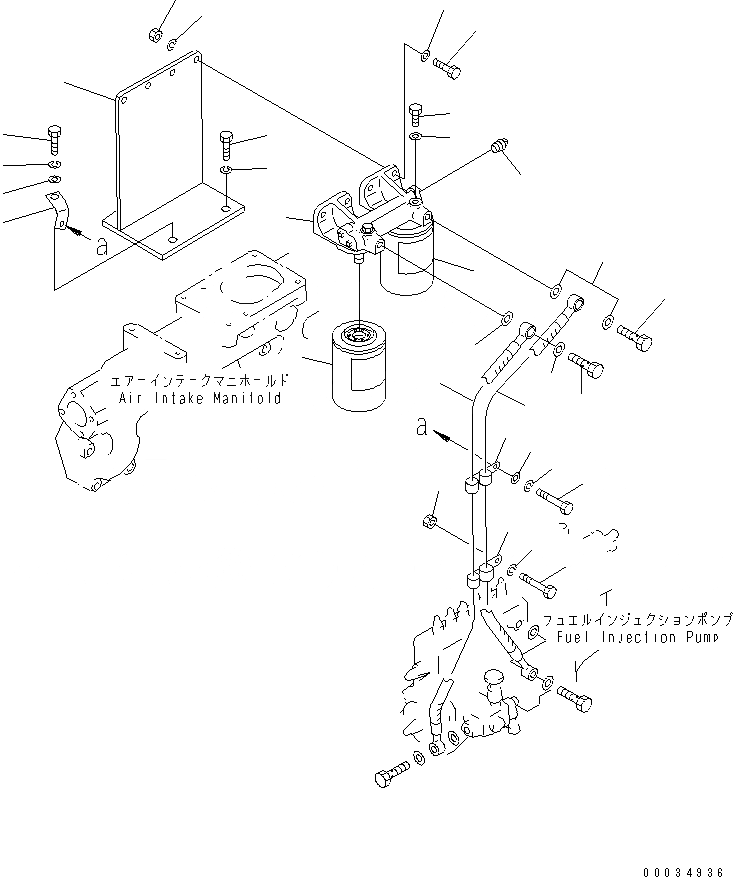 a

エアーインテークマニホールド
Air Intake Manifold

a

フュエルインジェクションポンプ
Fuel Injection Pump

00034936