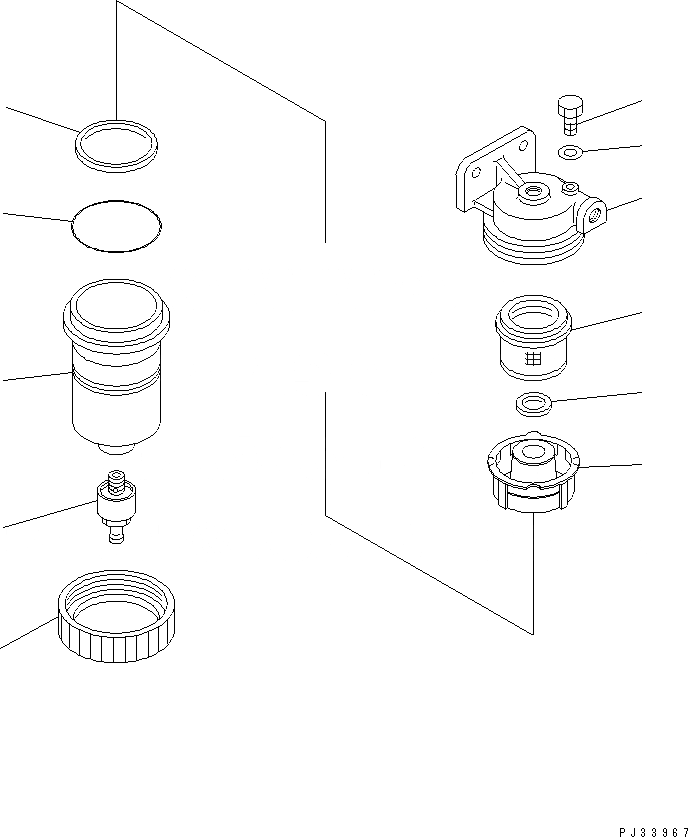 PJ33967