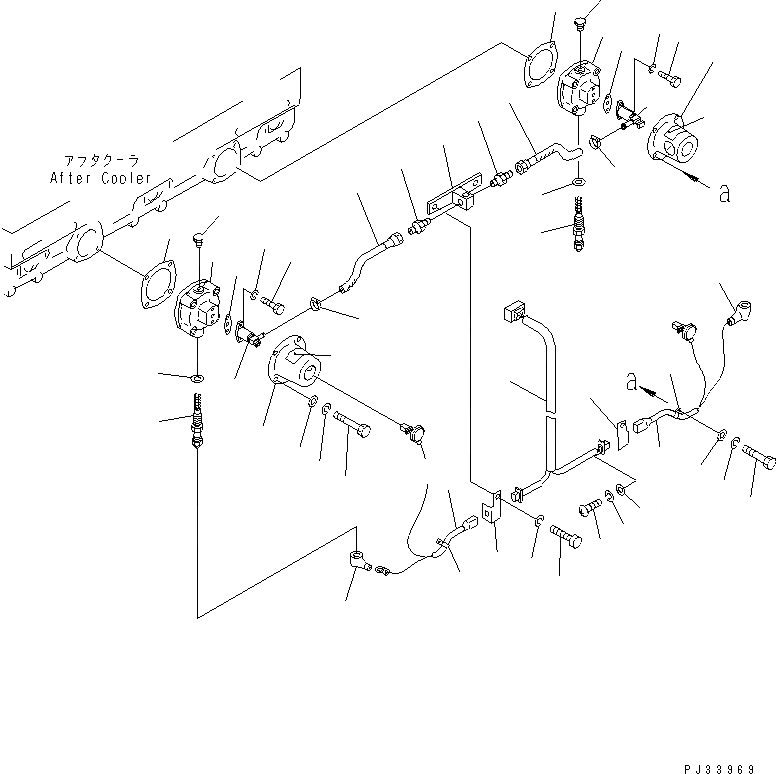 アフタクーラ
After Cooler

a

a

PJ33969