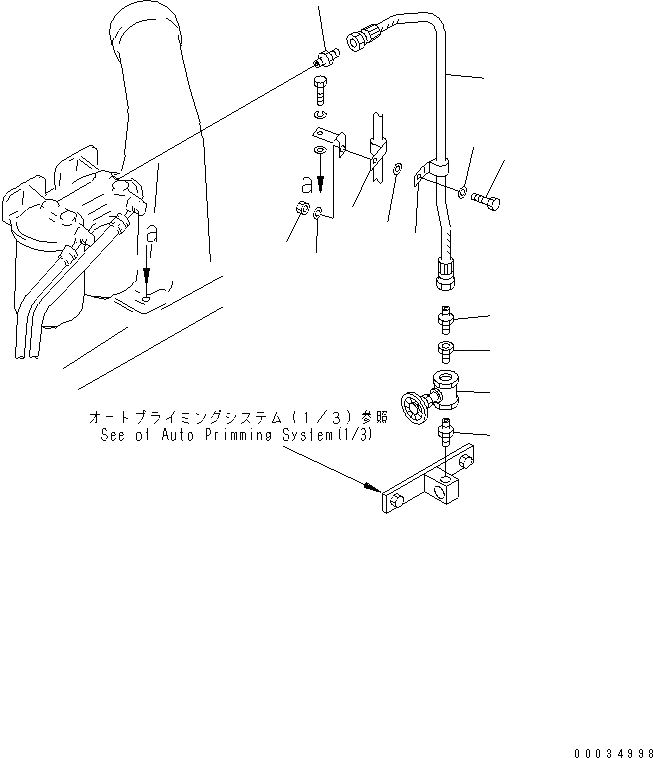 a

a

オートプライミングシステム（１／３）参照
See of Auto Primming System(1/3)

00034998