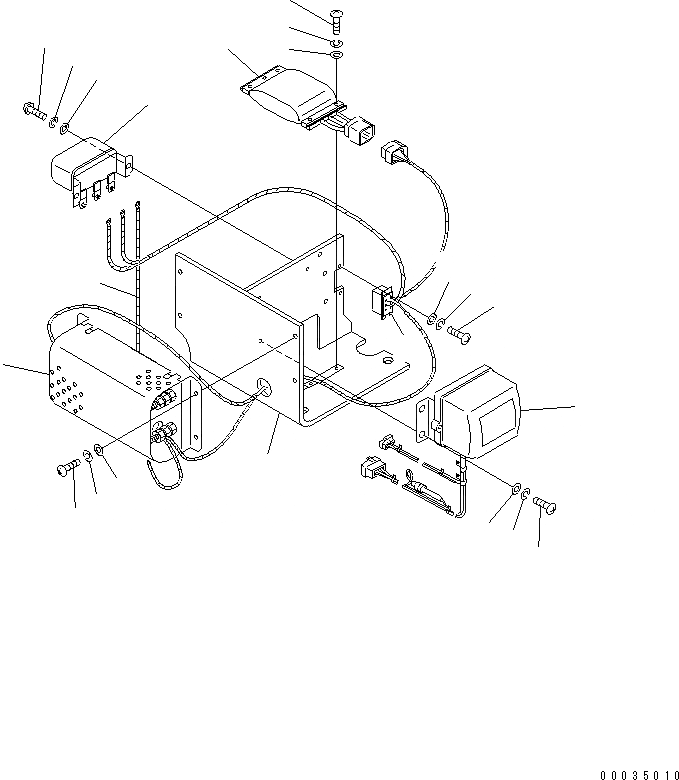 00035010