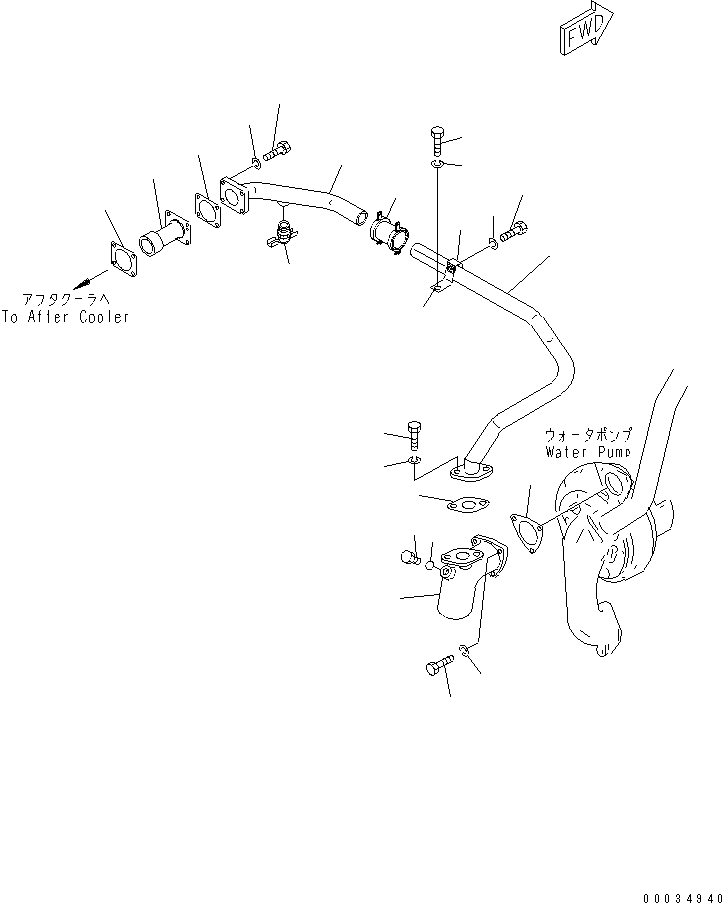 FWD

アフタクーラへ
To After Cooler

ウォータポンプ
Water Pump

00034940