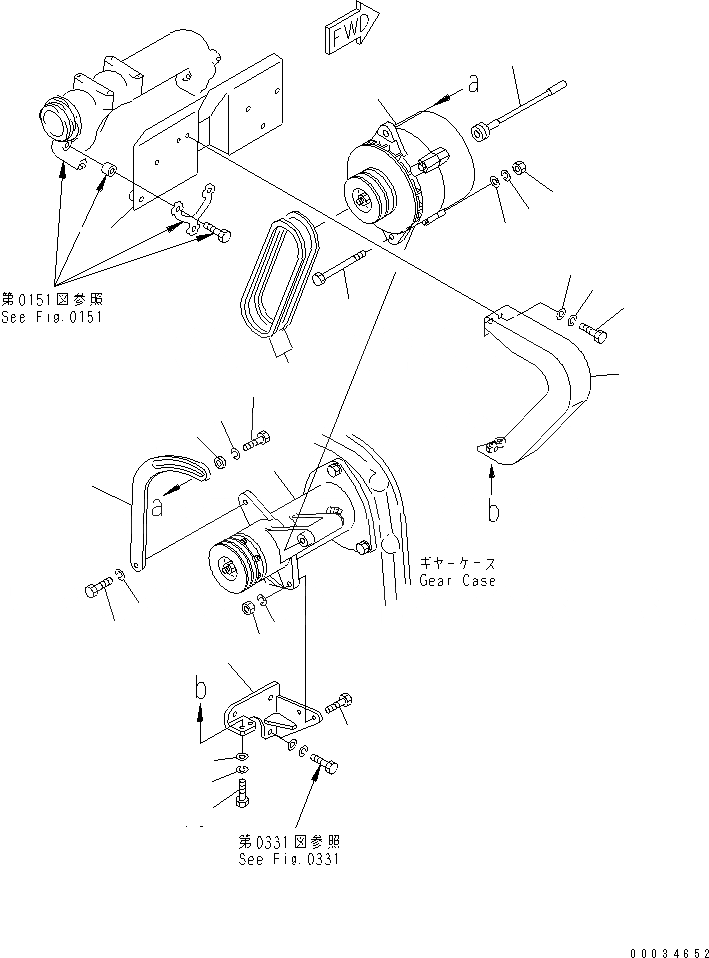 FWD

a

第0151図参照
See Fig.0151

a

b

ギヤーケース
Gear Case

b

第0331図参照
See Fig.0331

00034652