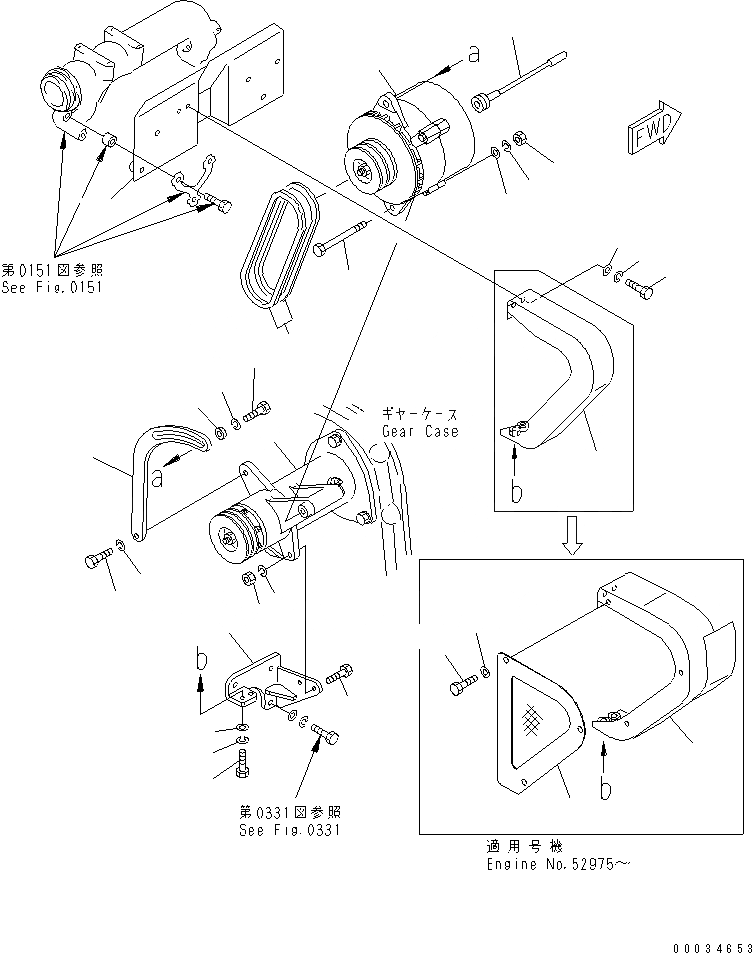 a

FWD

第0151図参照
See Fig.0151

ギヤーケース
Gear Case

a

b

b

b

第0331図参照
See Fig.0331

適用号機
Engine No.52975~

00034653