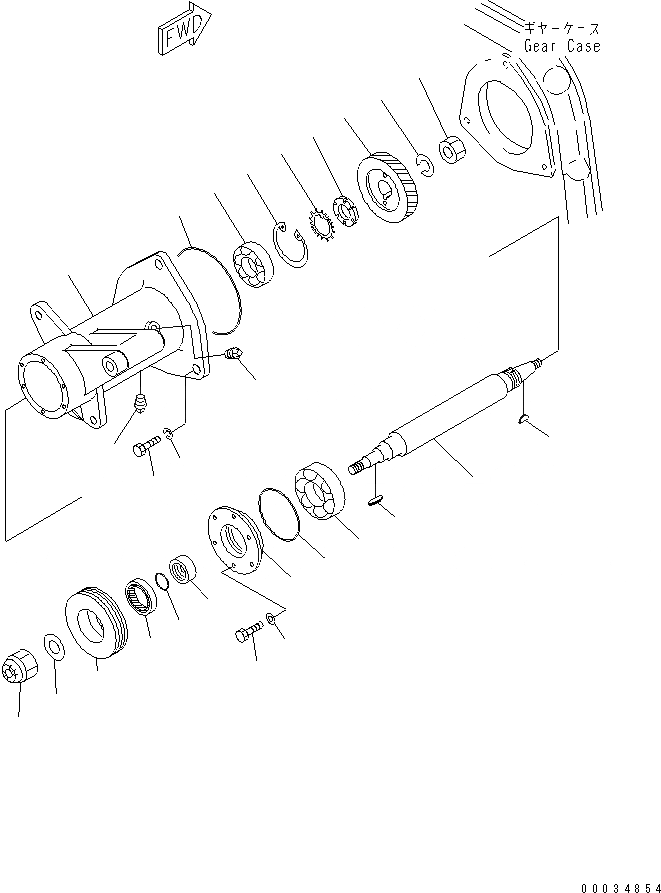 FWD

ギヤーケース
Gear Case

00034854