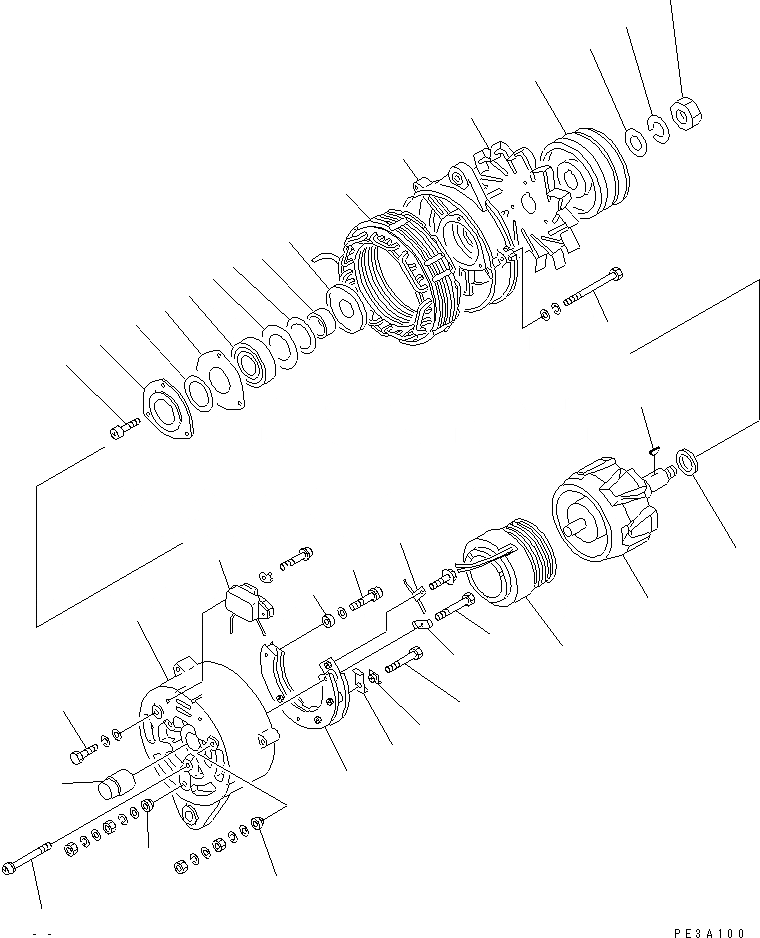 PE3A100